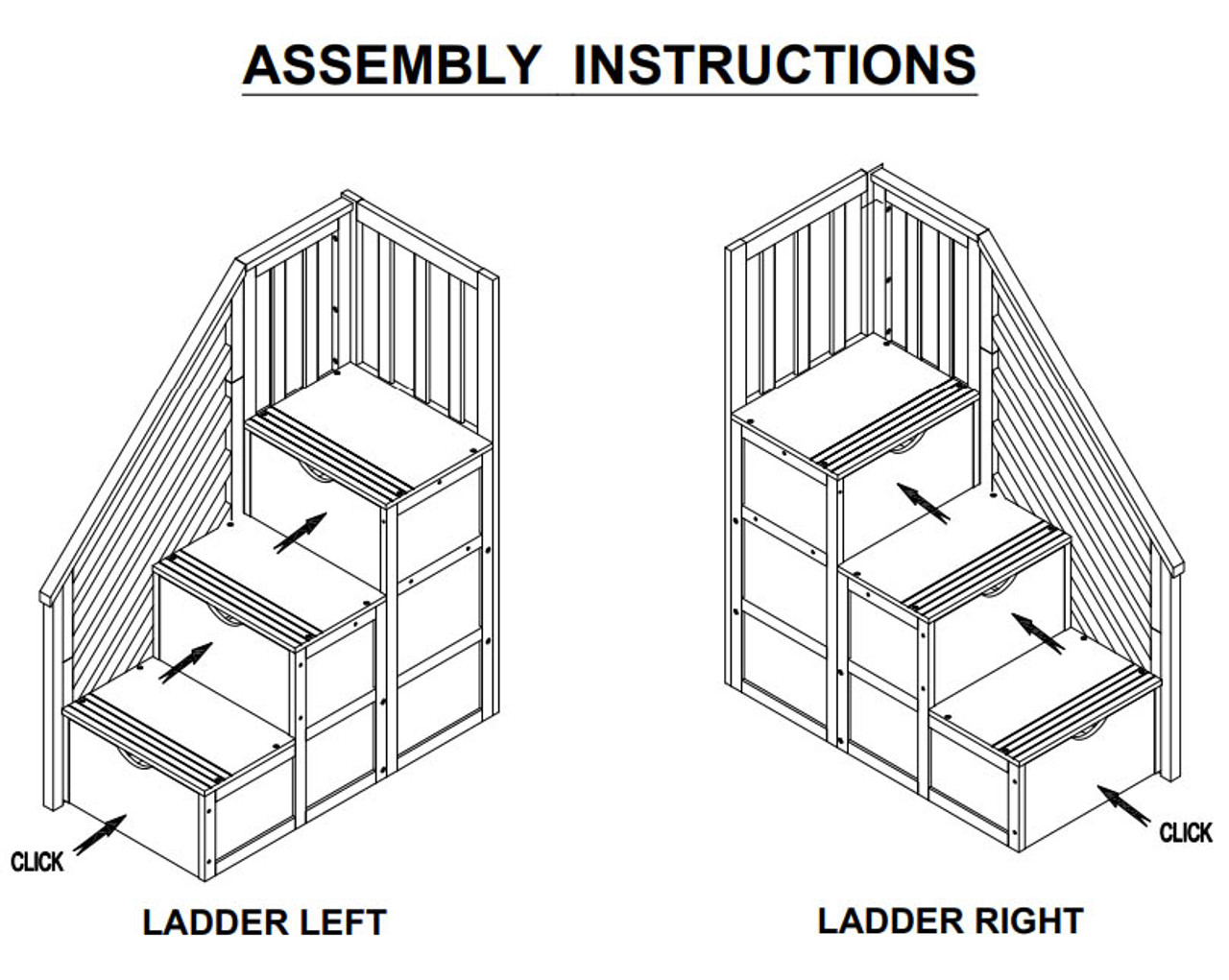 ASSEMBLY INSTRUCTIONS

CLICK

LADDER LEFT

CLICK

LADDER RIGHT